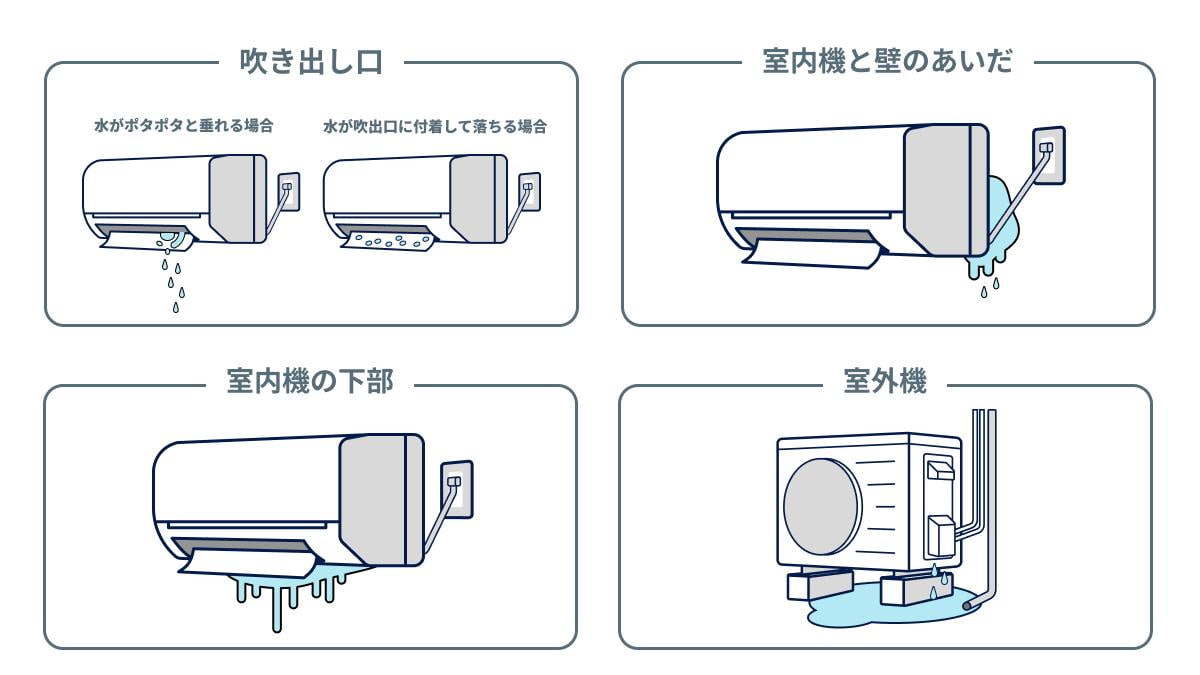 吹き出し口

水がポタポタと垂れる場合

水が吹出口に付着して落ちる場合

室内機と壁のあいだ

室内機の下部

室外機