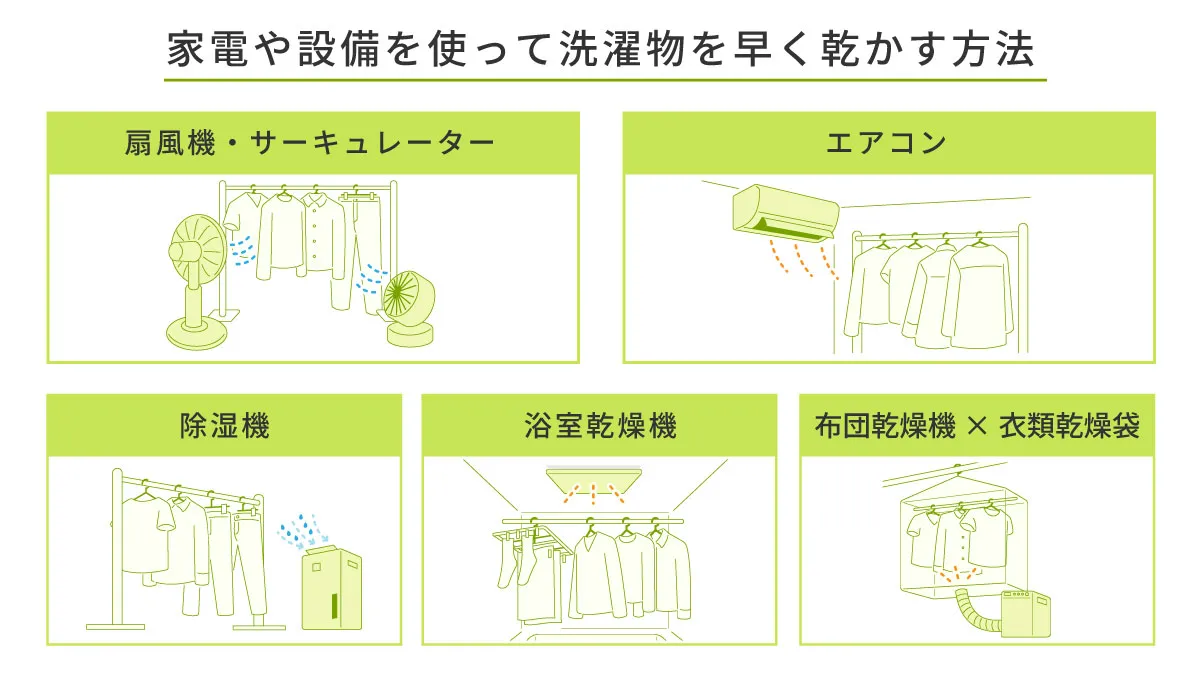 家電や設備を使って洗濯物を早く乾かす方法

扇風機・サーキュレーター

エアコン

除湿機

浴室乾燥機

布団乾燥機 × 衣類乾燥袋