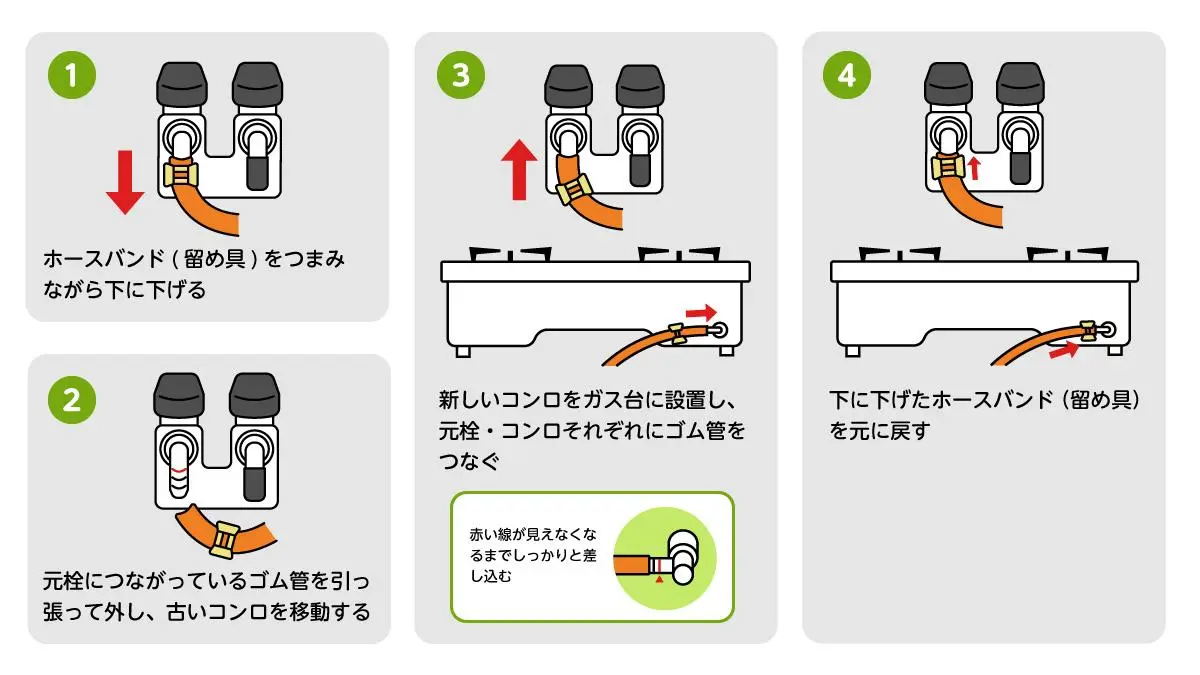 1

ホースバンド ( 留め具 ) をつまみながら下に下げる

2

元栓につながっているゴム管を引っ張って外し、古いコンロを移動する

3

新しいコンロをガス台に設置し、元栓・コンロそれぞれにゴム管をつなぐ

赤い線が見えなくなるまでしっかりと差し込む

4

下に下げたホースバンド（留め具）を元に戻す